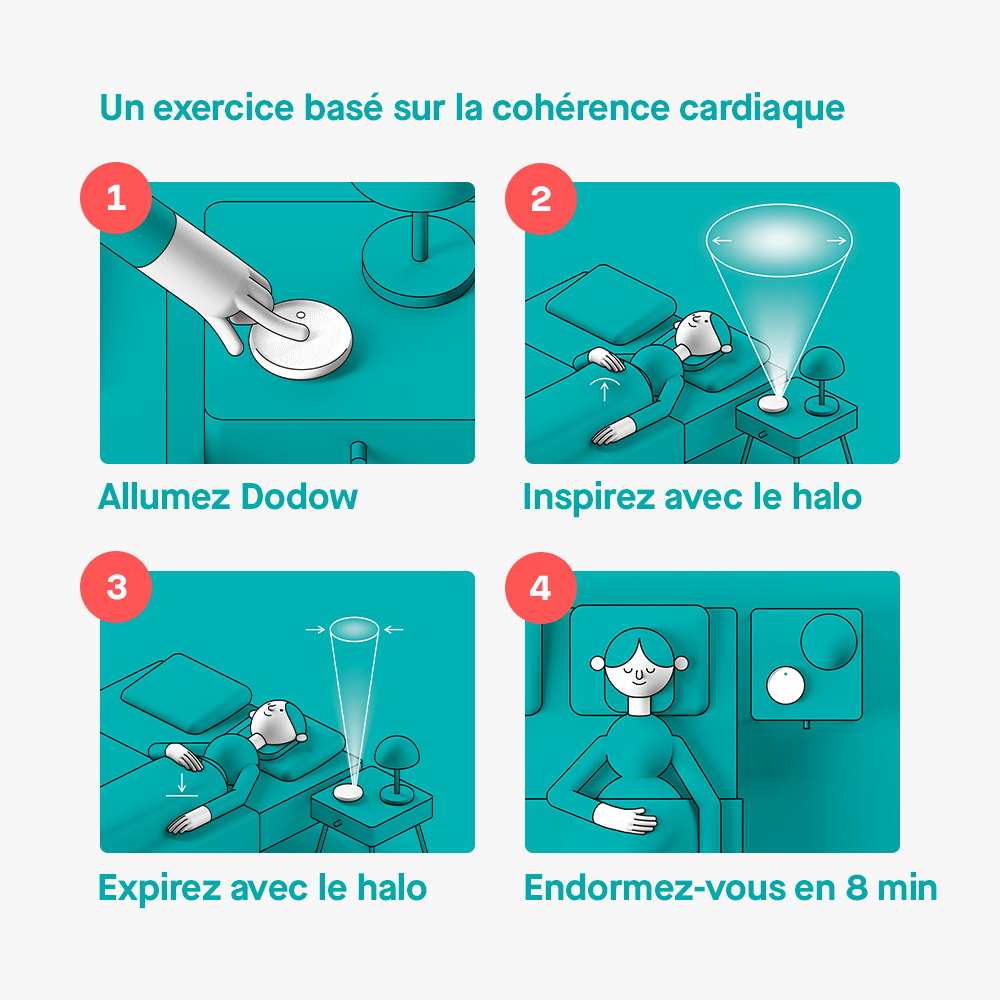 Un exercice basé sur la cohérence cardiaque

1

Allumez Dodow

2

Inspirez avec le halo

3

Expirez avec le halo

4

Endormez-vous en 8 min