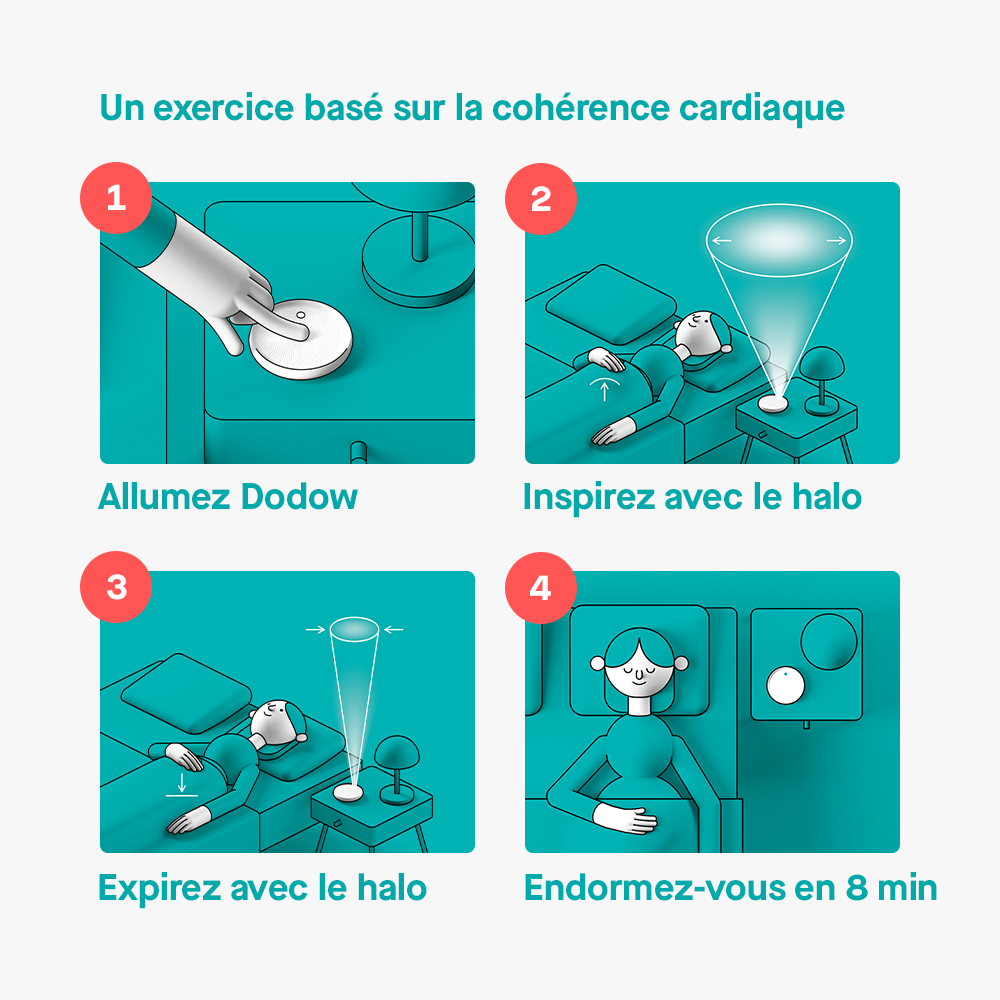 Un exercice basé sur la cohérence cardiaque

1

Allumez Dodow

2

Inspirez avec le halo

3

Expirez avec le halo

4

Endormez-vous en 8 min